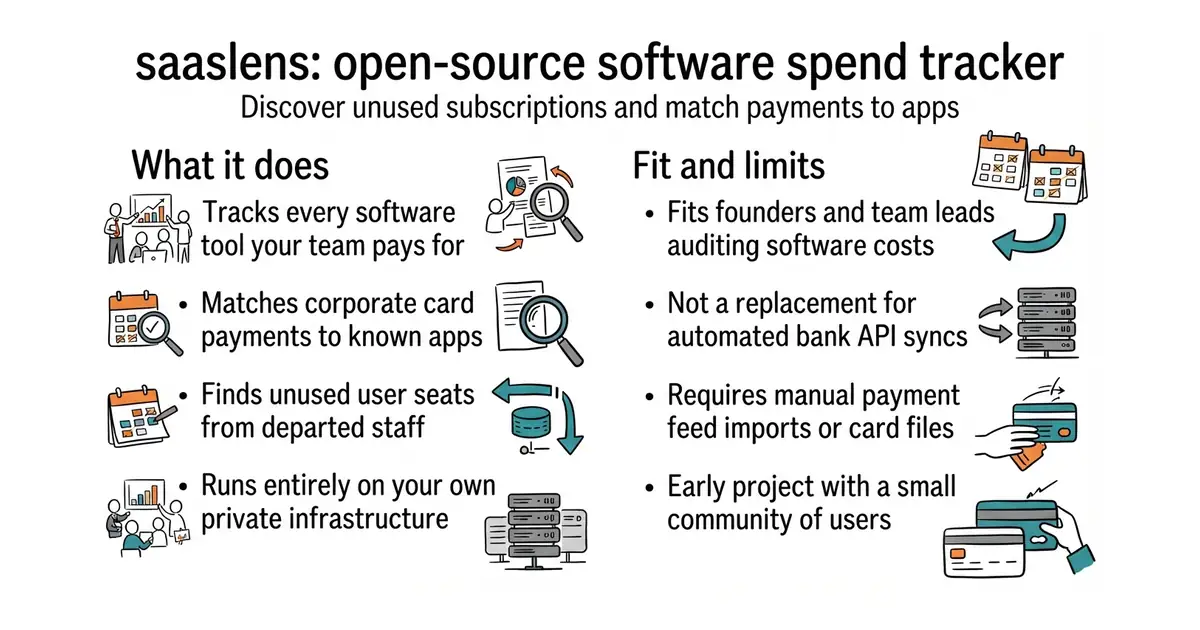 saaslens: open-source software spend tracker
Discover unused subscriptions and match payments to apps

What it does

Tracks every software tool your team pays for

• Matches corporate card payments to known apps

• Finds unused user seats from departed staff

• Runs entirely on your own private infrastructure

Fit and limits

• Fits founders and team leads auditing software costs

• Not a replacement for automated bank API syncs

• Requires manual payment feed imports or card files

• Early project with a small community of users