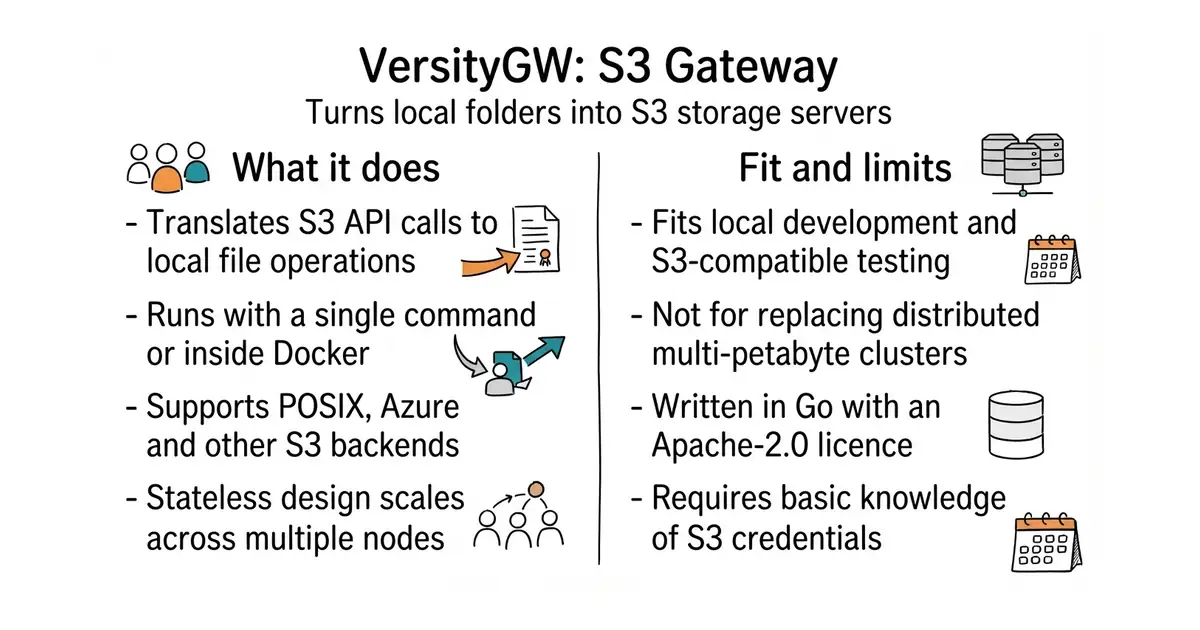 VersityGW: S3 Gateway

Turns local folders into S3 storage servers

What it does

- Translates S3 API calls to local file operations

- Runs with a single command or inside Docker

- Supports POSIX, Azure and other S3 backends

- Stateless design scales across multiple nodes

Fit and limits

- Fits local development and S3-compatible testing

- Not for replacing distributed multi-petabyte clusters

- Written in Go with an Apache-2.0 licence

- Requires basic knowledge of S3 credentials