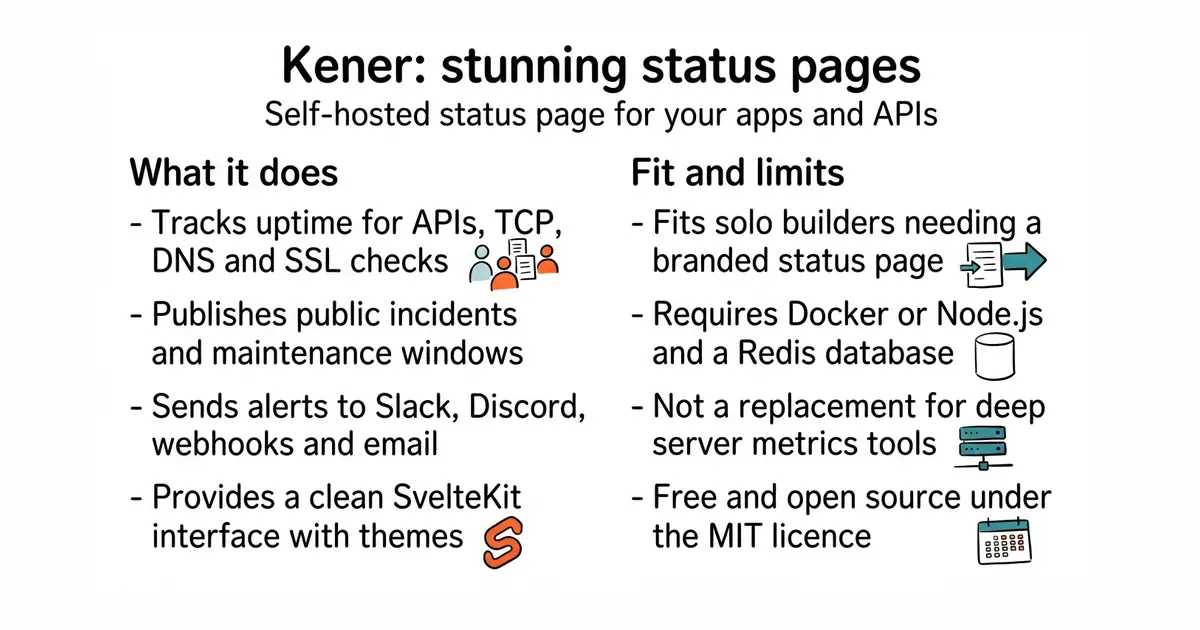 Kener: stunning status pages

Self-hosted status page for your apps and APIs

What it does

- Tracks uptime for APIs, TCP, DNS and SSL checks

- Publishes public incidents and maintenance windows

- Sends alerts to Slack, Discord, webhooks and email

- Provides a clean SvelteKit interface with themes

Fit and limits

- Fits solo builders needing a branded status page

- Requires Docker or Node.js and a Redis database

- Not a replacement for deep server metrics tools

- Free and open source under the MIT licence