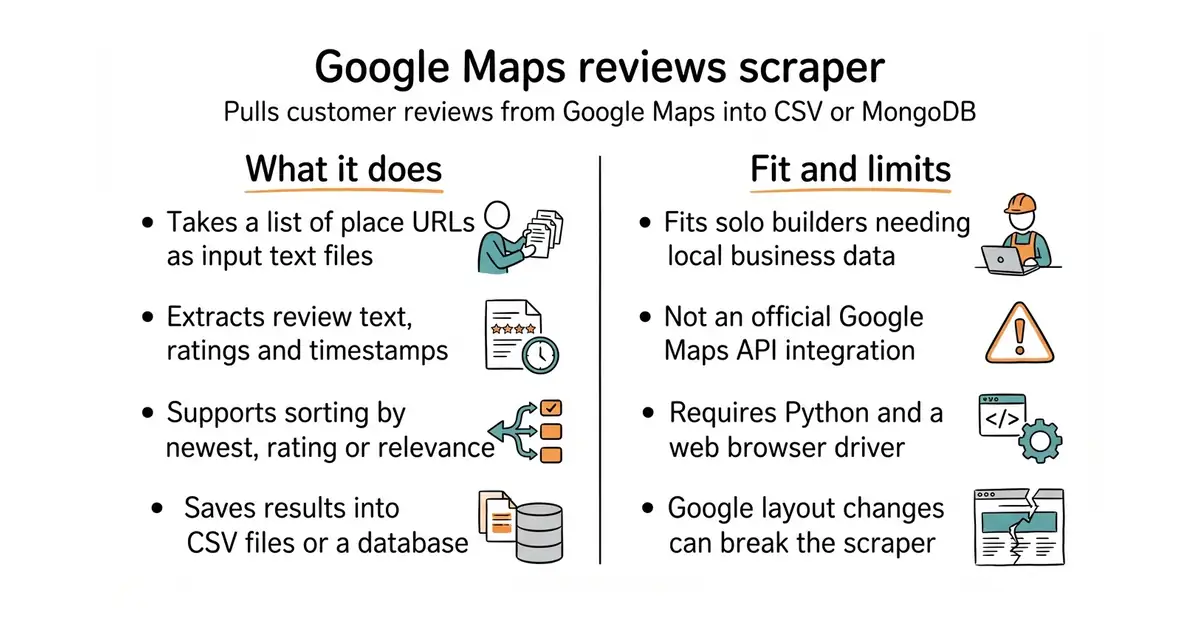 Google Maps reviews scraper

Pulls customer reviews from Google Maps into CSV or MongoDB

What it does

• Takes a list of place URLs as input text files

• Extracts review text, ratings and timestamps

• Supports sorting by newest, rating or relevance

• Saves results into CSV files or a database

Fit and limits

• Fits solo builders needing local business data

• Not an official Google Maps API integration

• Requires Python and a web browser driver

• Google layout changes can break the scraper