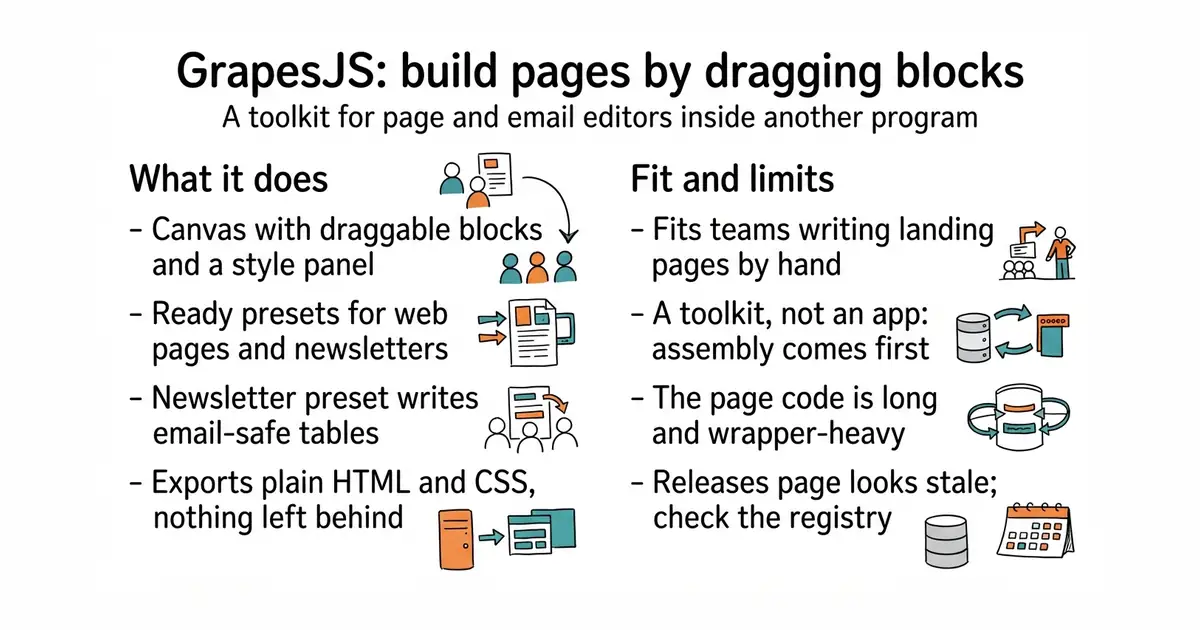 GrapesJS: build pages by dragging blocks
A toolkit for page and email editors inside another program

What it does

- Canvas with draggable blocks and a style panel

- Ready presets for web pages and newsletters

- Newsletter preset writes email-safe tables

- Exports plain HTML and CSS, nothing left behind

Fit and limits

- Fits teams writing landing pages by hand

- A toolkit, not an app: assembly comes first

- The page code is long and wrapper-heavy

- Releases page looks stale; check the registry