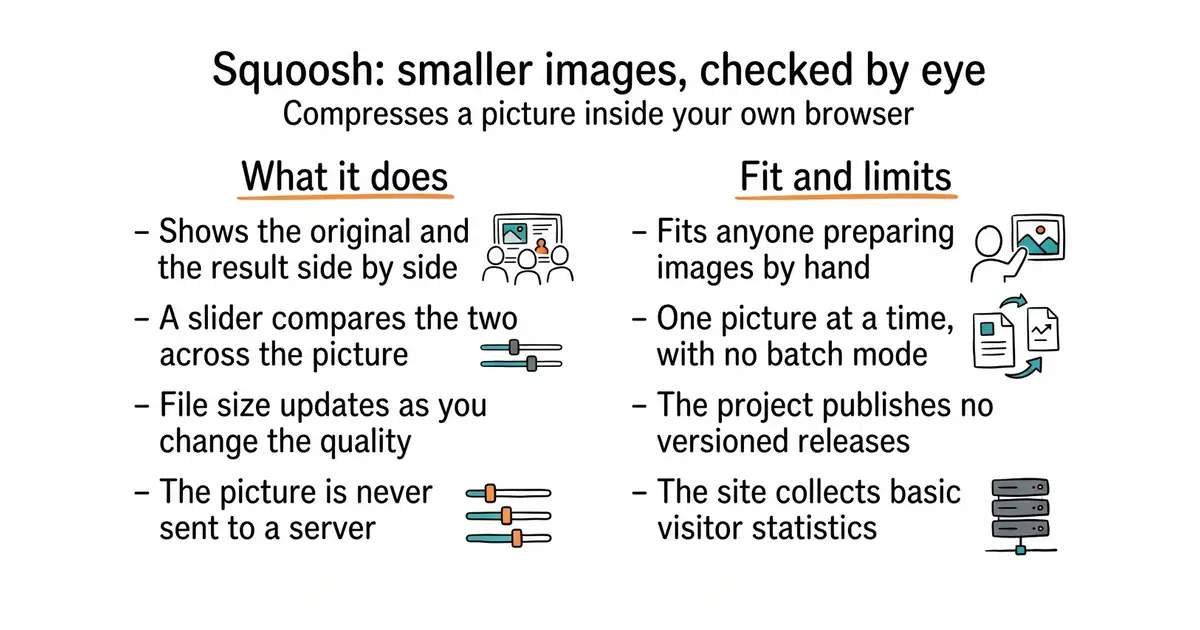 Squoosh: smaller images, checked by eye
Compresses a picture inside your own browser

What it does

- Shows the original and the result side by side
- A slider compares the two across the picture
- File size updates as you change the quality
- The picture is never sent to a server

Fit and limits

- Fits anyone preparing images by hand
- One picture at a time, with no batch mode
- The project publishes no versioned releases
- The site collects basic visitor statistics