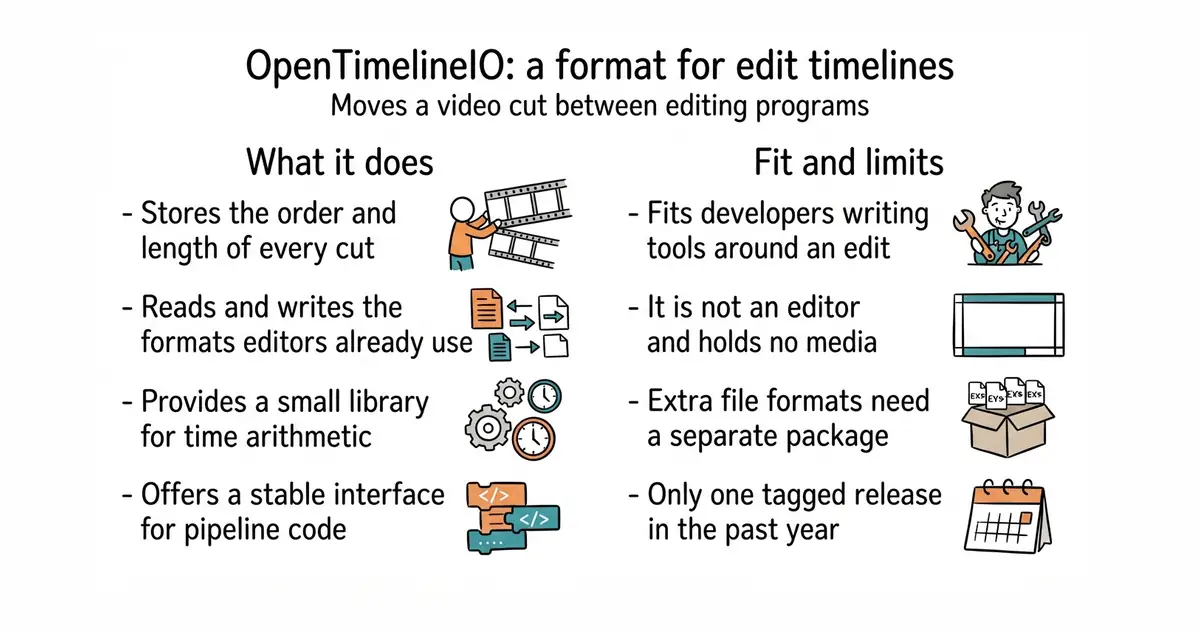 OpenTimelineIO: a format for edit timelines
Moves a video cut between editing programs

What it does

- Stores the order and length of every cut

- Reads and writes the formats editors already use

- Provides a small library for time arithmetic

- Offers a stable interface for pipeline code

Fit and limits

- Fits developers writing tools around an edit

- It is not an editor and holds no media

- Extra file formats need a separate package

- Only one tagged release in the past year